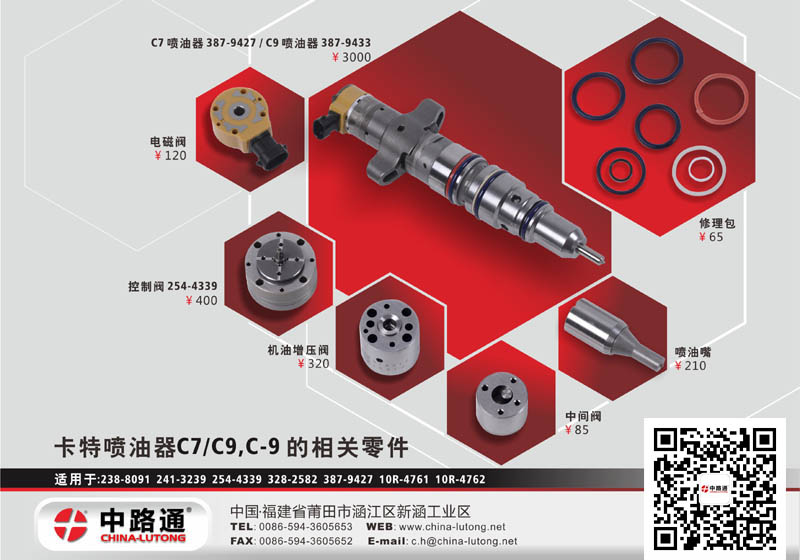 C7 喷油器 387-9427 / C9 喷油器 387-9433
¥ 3000

电磁阀
¥ 120

修理包
¥ 65

控制阀 254-4339
¥ 400

机油增压阀
¥ 320

喷油嘴
¥ 210

中间阀
¥ 85

卡特喷油器C7/C9,C-9 的相关零件

适用于:238-8091 241-3239 254-4339 328-2582 387-9427 10R-4761 10R-4762

中路通®
CHINA-LUTONG

中国·福建省莆田市涵江区新涵工业区
TEL: 0086-594-3605653 WEB: www.china-lutong.net
FAX: 0086-594-3605652 E-mail: c.h@china-lutong.net

中路通